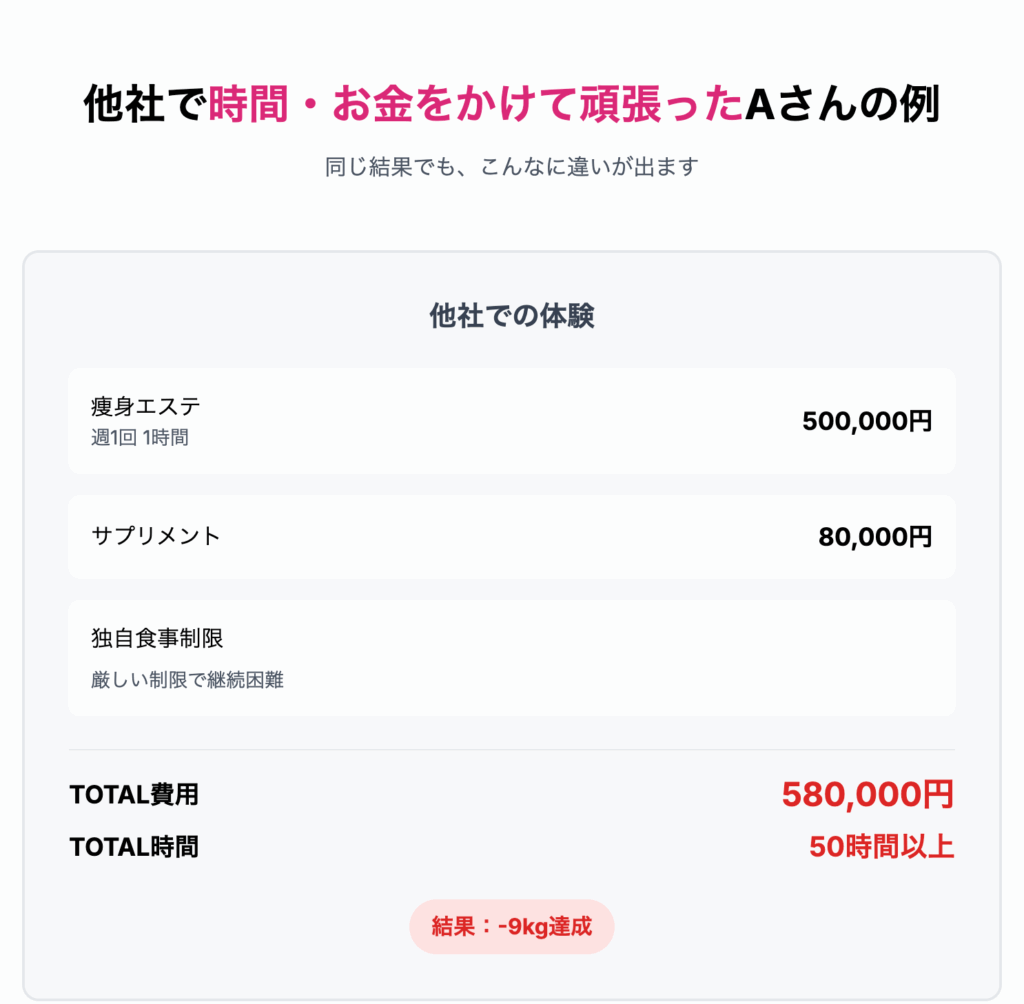 他社で時間・お金をかけて頑張ったAさんの例

同じ結果でも、こんなに違いが出ます

他社での体験

痩身エステ
週1回 1時間
500,000円

サプリメント
80,000円

独自食事制限
厳しい制限で継続困難

TOTAL費用
580,000円

TOTAL時間
50時間以上

結果：-9kg達成